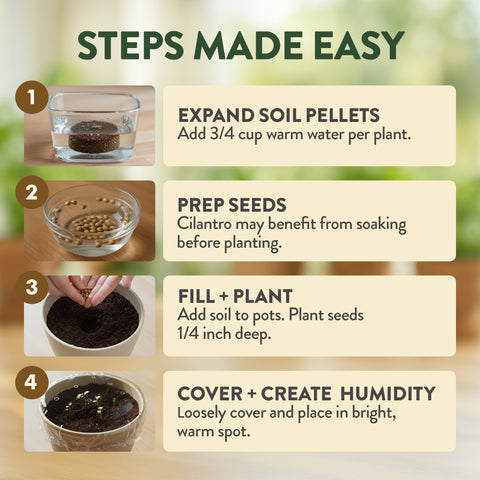 STEPS MADE EASY

1

EXPAND SOIL PELLETS
Add 3/4 cup warm water per plant.

2

PREP SEEDS
Cilantro may benefit from soaking before planting.

3

FILL + PLANT
Add soil to pots. Plant seeds 1/4 inch deep.

4

COVER + CREATE HUMIDITY
Loosely cover and place in bright, warm spot.