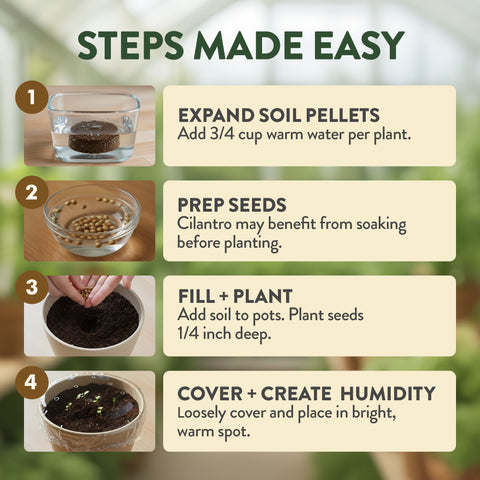 STEPS MADE EASY

1

EXPAND SOIL PELLETS
Add 3/4 cup warm water per plant.

2

PREP SEEDS
Cilantro may benefit from soaking before planting.

3

FILL + PLANT
Add soil to pots. Plant seeds 1/4 inch deep.

4

COVER + CREATE HUMIDITY
Loosely cover and place in bright, warm spot.