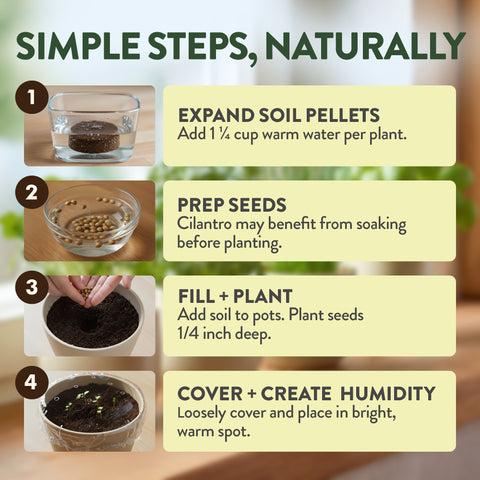 SIMPLE STEPS, NATURALLY

1

EXPAND SOIL PELLETS
Add 1 ¼ cup warm water per plant.

2

PREP SEEDS
Cilantro may benefit from soaking before planting.

3

FILL + PLANT
Add soil to pots. Plant seeds 1/4 inch deep.

4

COVER + CREATE HUMIDITY
Loosely cover and place in bright, warm spot.